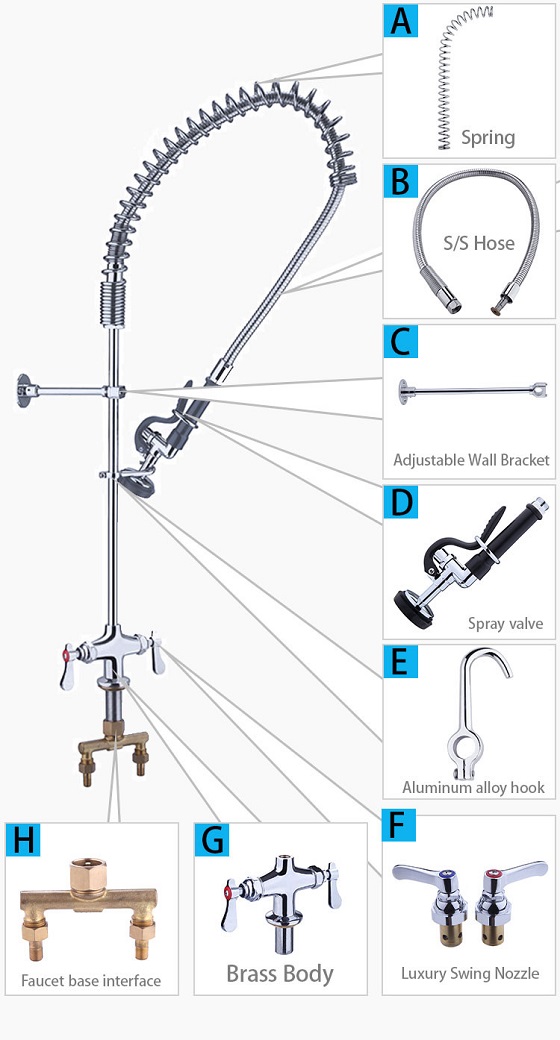 A
Spring

B
S/S Hose

C
Adjustable Wall Bracket

D
Spray valve

E
Aluminum alloy hook

F
Luxury Swing Nozzle

G
Brass Body

H
Faucet base interface