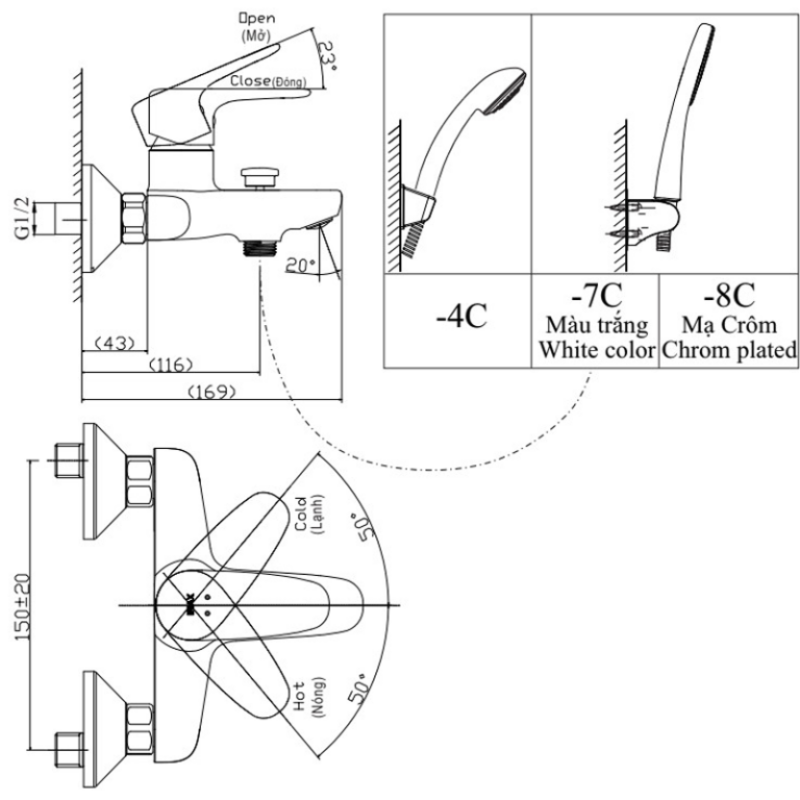 Open
(Mở)
23°
Close(Đóng)
G1/2
20°
(43)
(116)
(169)

-4C

-7C
Màu trắng
White color

-8C
Mạ Crôm
Chrom plated

150±20
Cold
(Lạnh)
50°
Hot
(Nóng)
50°