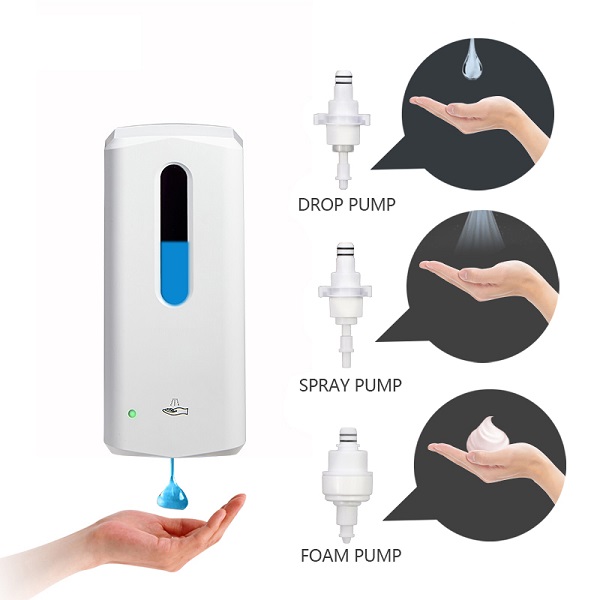 DROP PUMP

SPRAY PUMP

FOAM PUMP