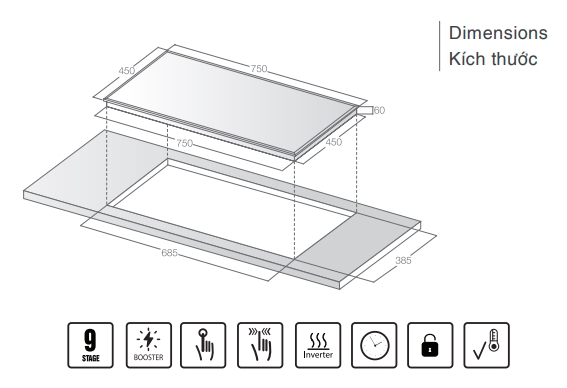 Dimensions
Kích thước

450
750
60
750
450
685
385

9
STAGE
BOOSTER
Inverter