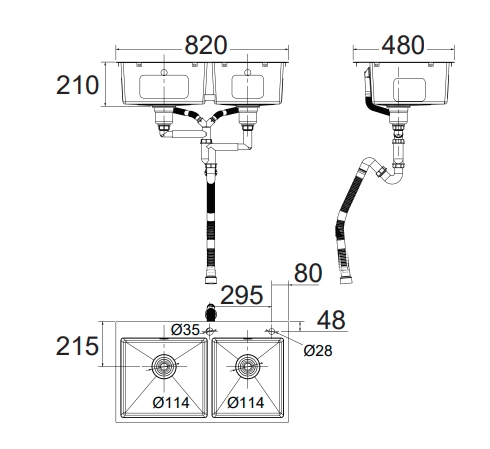 820
480
210
80
295
48
215
Ø35
Ø28
Ø114
Ø114