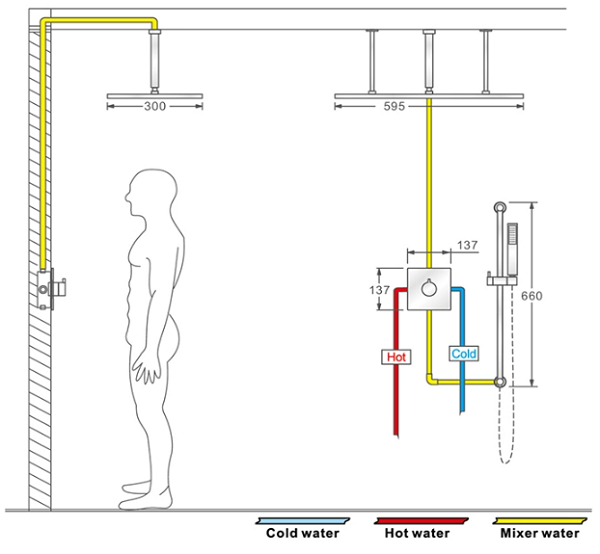 300

595

137

137

660

Hot

Cold

Cold water

Hot water

Mixer water