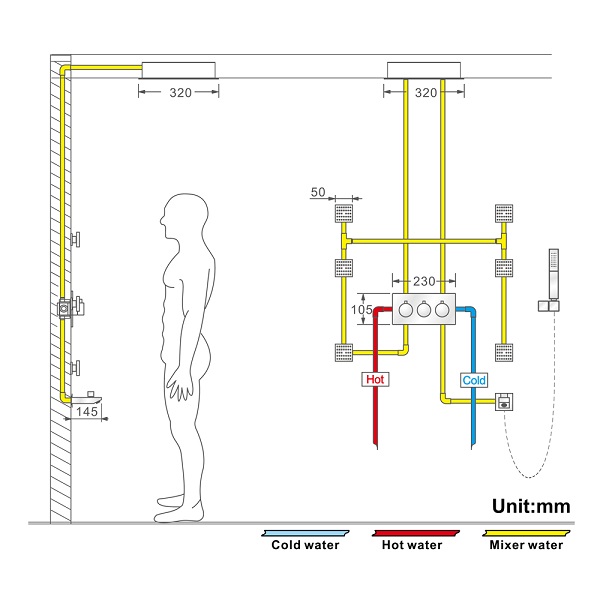 320

320

50

230

105

Hot

Cold

145

Unit:mm

Cold water

Hot water

Mixer water