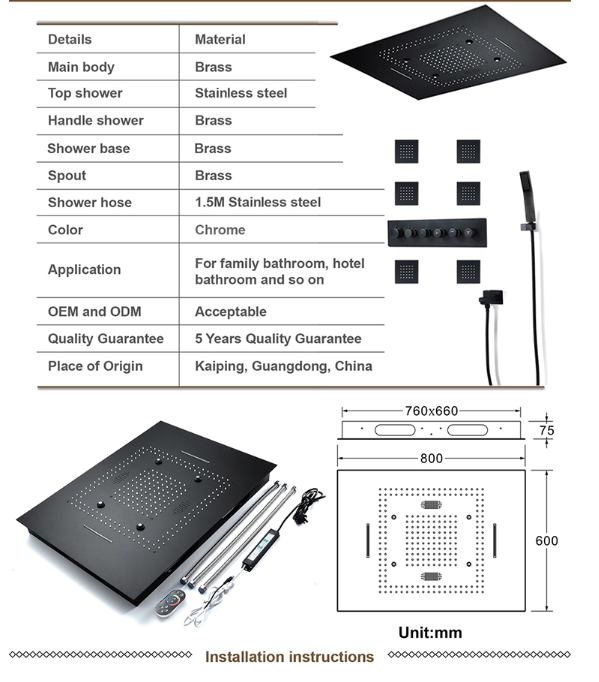 | Details | Material |
|---|---|
| Main body | Brass |
| Top shower | Stainless steel |
| Handle shower | Brass |
| Shower base | Brass |
| Spout | Brass |
| Shower hose | 1.5M Stainless steel |
| Color | Chrome |
| Application | For family bathroom, hotel bathroom and so on |
| OEM and ODM | Acceptable |
| Quality Guarantee | 5 Years Quality Guarantee |
| Place of Origin | Kaiping, Guangdong, China |

760x660

75

800

600

Unit:mm

Installation instructions