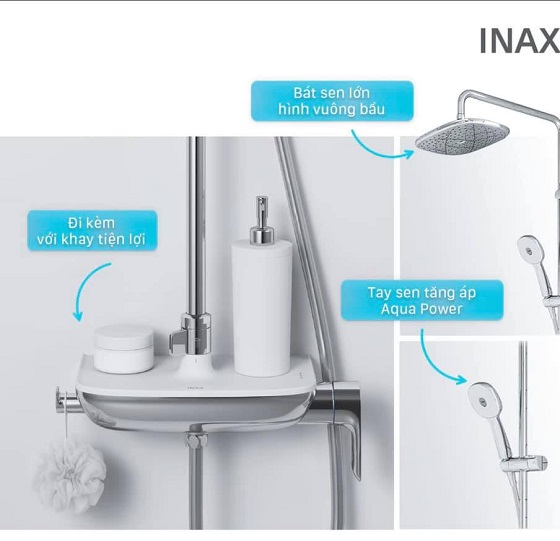 INAX

Bát sen lớn hình vuông bầu

Đi kèm với khay tiện lợi

Tay sen tăng áp Aqua Power

INAX