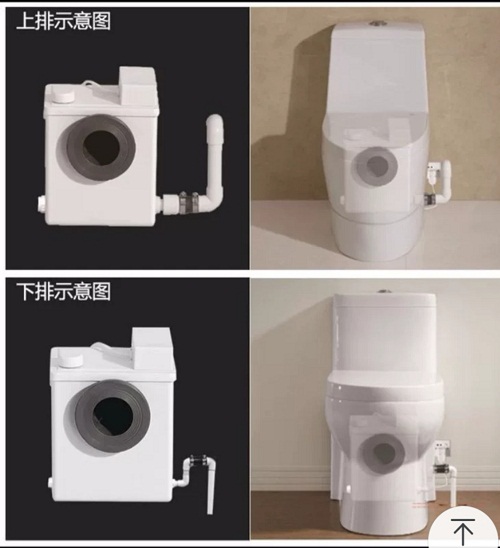 上排示意图

下排示意图