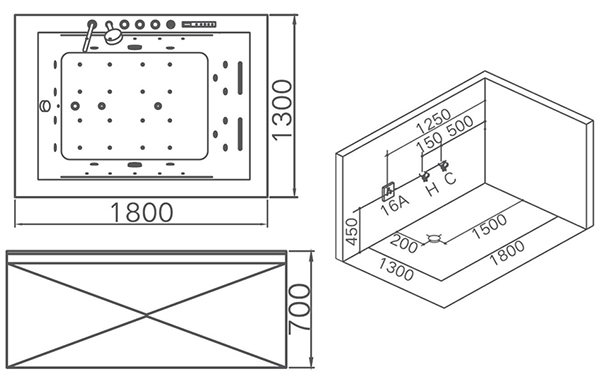 1300
1800
700
1250
150 500
16A
H C
450
200
1500
1300
1800