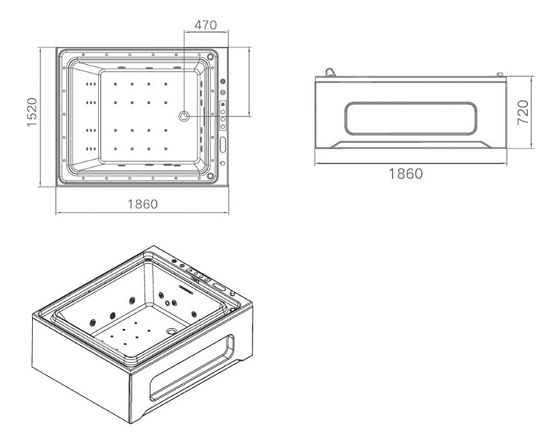 470
1520
1860
720
1860