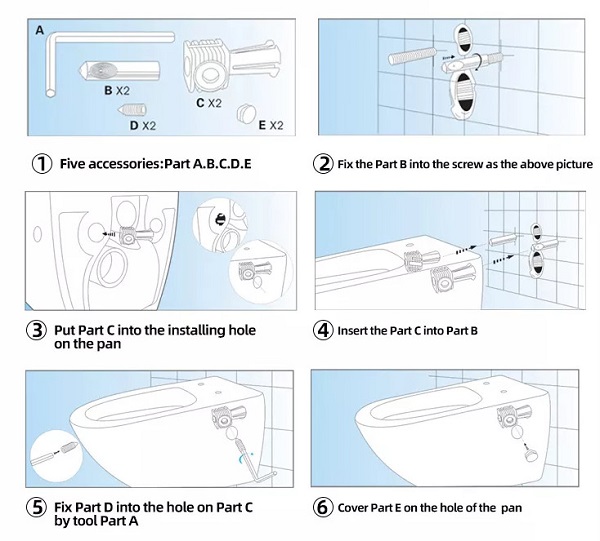 A

B X2

C X2

D X2

E X2

① Five accessories:Part A.B.C.D.E

② Fix the Part B into the screw as the above picture

③ Put Part C into the installing hole on the pan

④ Insert the Part C into Part B

⑤ Fix Part D into the hole on Part C by tool Part A

⑥ Cover Part E on the hole of the pan