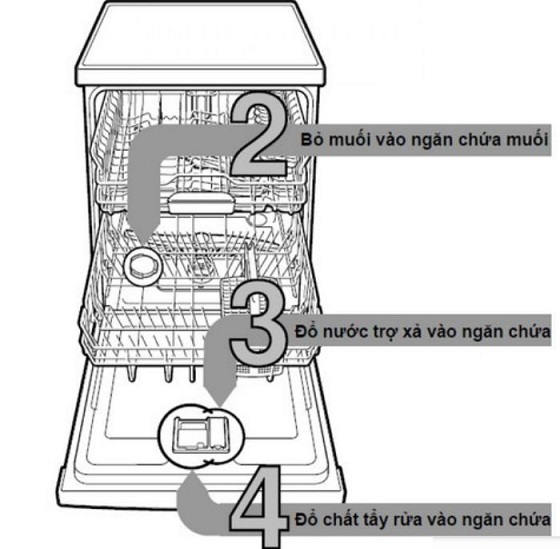 2
Bỏ muối vào ngăn chứa muối

3
Đổ nước trợ xả vào ngăn chứa

4
Đổ chất tẩy rửa vào ngăn chứa