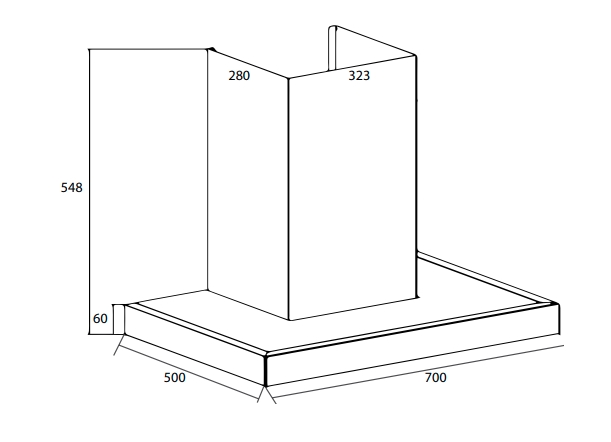 280
323
548
60
500
700