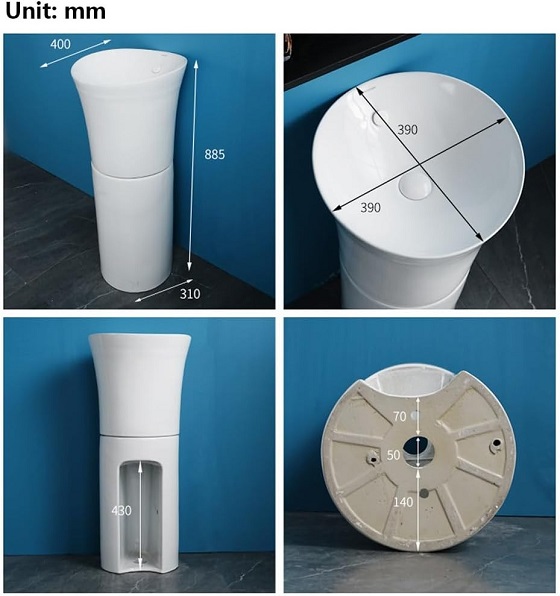 Unit: mm

400
885
310

390
390

430

70
50
140