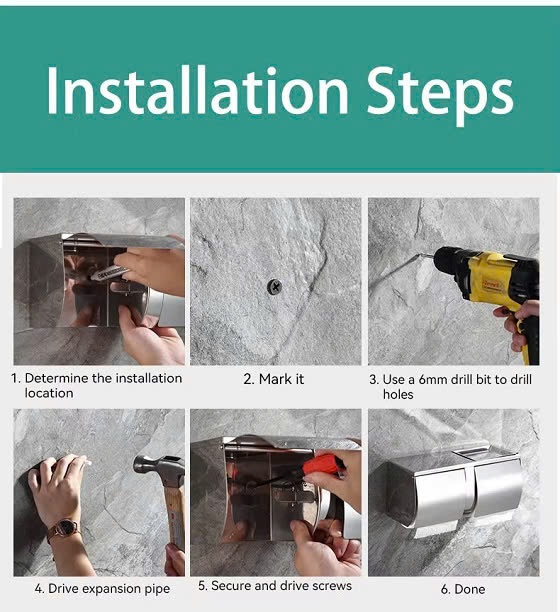 Installation Steps

1. Determine the installation location

2. Mark it

3. Use a 6mm drill bit to drill holes

4. Drive expansion pipe

5. Secure and drive screws

6. Done