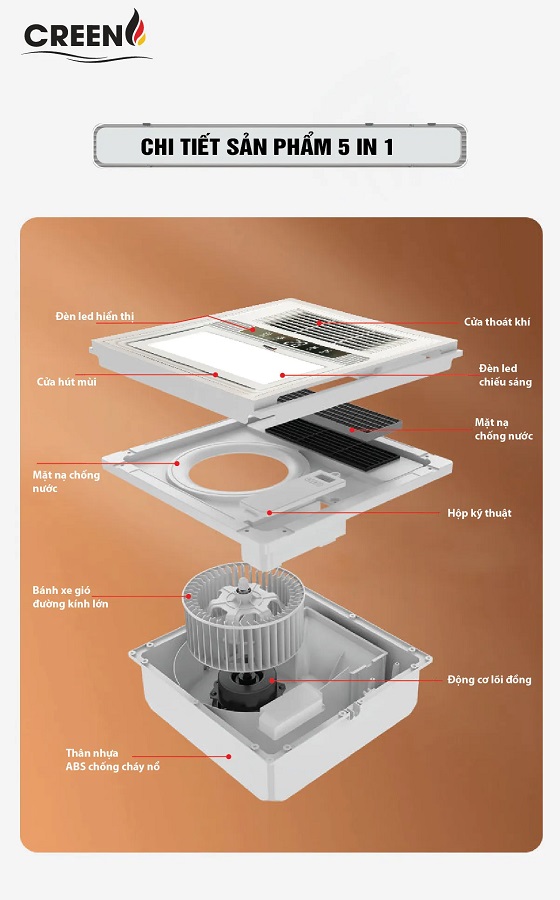 CREEN

CHI TIẾT SẢN PHẨM 5 IN 1

Đèn led hiển thị

Cửa thoát khí

Cửa hút mùi

Đèn led chiếu sáng

Mặt nạ chống nước

Mặt nạ chống nước

Hộp kỹ thuật

Bánh xe gió đường kính lớn

Động cơ lõi đồng

Thân nhựa ABS chống cháy nổ