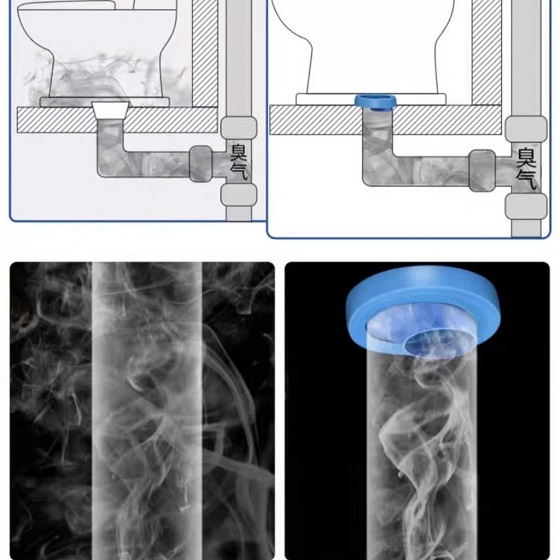 臭气

臭气