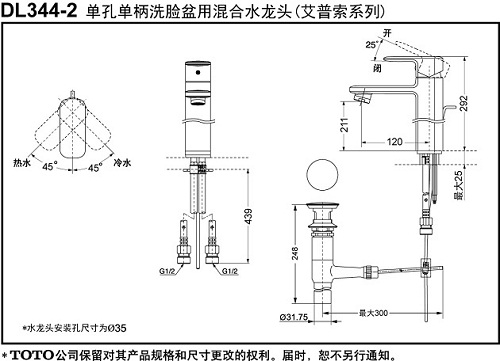 DL344-2 单孔单柄洗脸盆用混合水龙头(艾普索系列)

热水
45°
45°
冷水

439
G1/2
G1/2

开
25°
闭
292
211
120
最大25
248
Ø31.75
最大300

*水龙头安装孔尺寸为Ø35

*TOTO公司保留对其产品规格和尺寸更改的权利。届时，恕不另行通知。