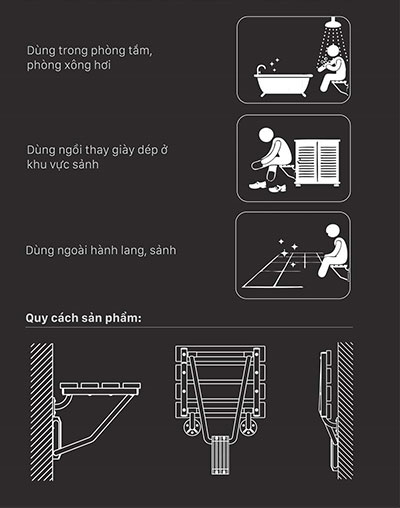 Dùng trong phòng tắm, phòng xông hơi

Dùng ngồi thay giày dép ở khu vực sảnh

Dùng ngoài hành lang, sảnh

Quy cách sản phẩm: