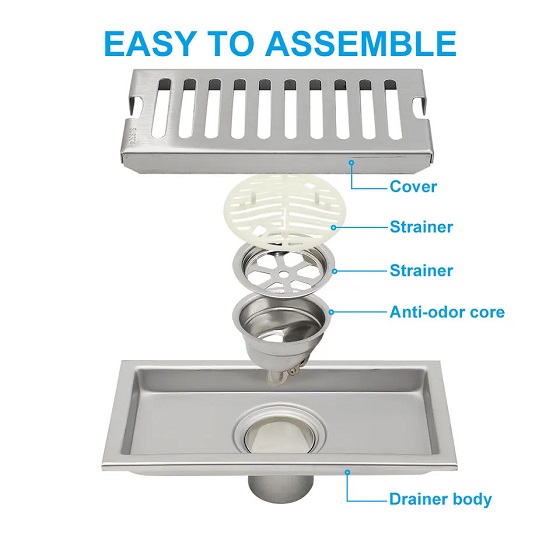 EASY TO ASSEMBLE

Cover

Strainer

Strainer

Anti-odor core

Drainer body