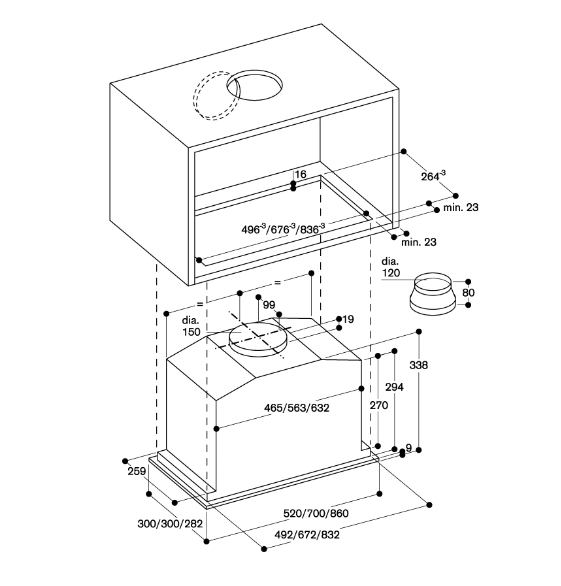 16

$264^{-3}$

min. 23

$496^{-3}/676^{-3}/836^{-3}$

min. 23

dia. 120

80

=

=

99

19

dia. 150

338

294

270

465/563/632

9

259

520/700/860

300/300/282

492/672/832