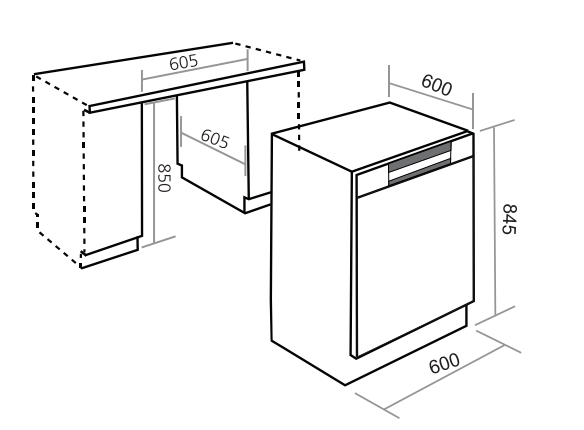 605
605
850
600
845
600