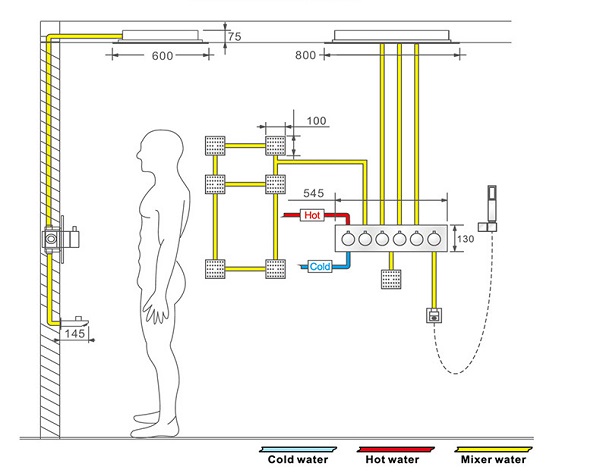 75
600
800
100
545
Hot
130
Cold
145
Cold water
Hot water
Mixer water