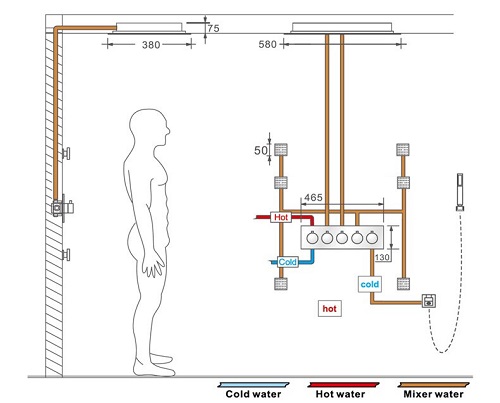 75
380
580
50
465
Hot
Cold
130
cold
hot
Cold water
Hot water
Mixer water