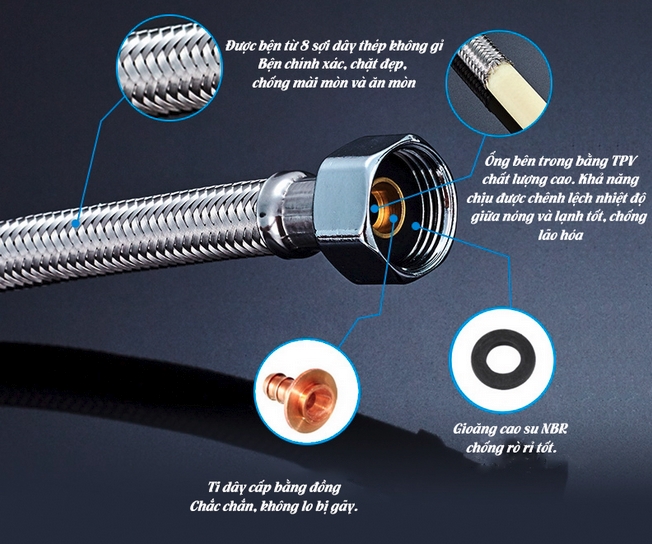 Được bện từ 8 sợi dây thép không gỉ
Bện chính xác, chặt đẹp,
chống mài mòn và ăn mòn

Ống bên trong bằng TPV chất lượng cao. Khả năng chịu được chênh lệch nhiệt độ giữa nóng và lạnh tốt, chống lão hóa

Gioăng cao su NBR
chống rò rỉ tốt.

Ti dây cấp bằng đồng
Chắc chắn, không lo bị gãy.