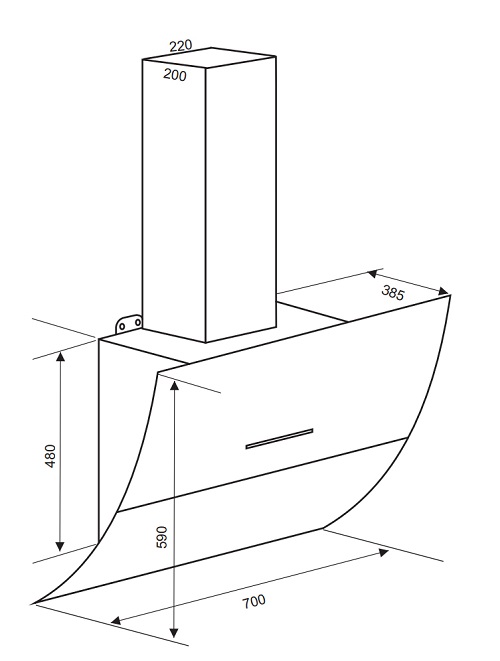 220
200
385
480
590
700