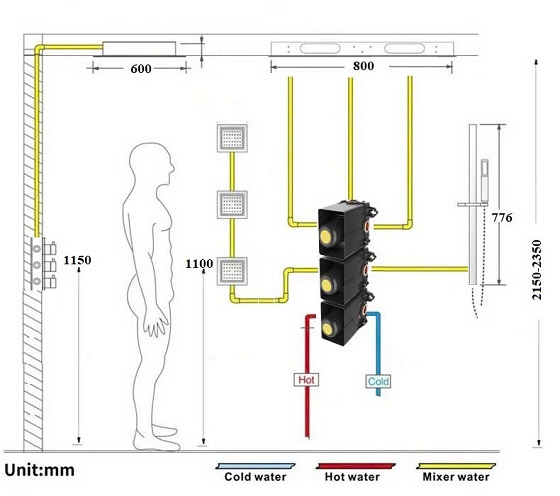 600

800

776

1150

1100

2150-2350

Hot

Cold

Unit:mm

Cold water

Hot water

Mixer water