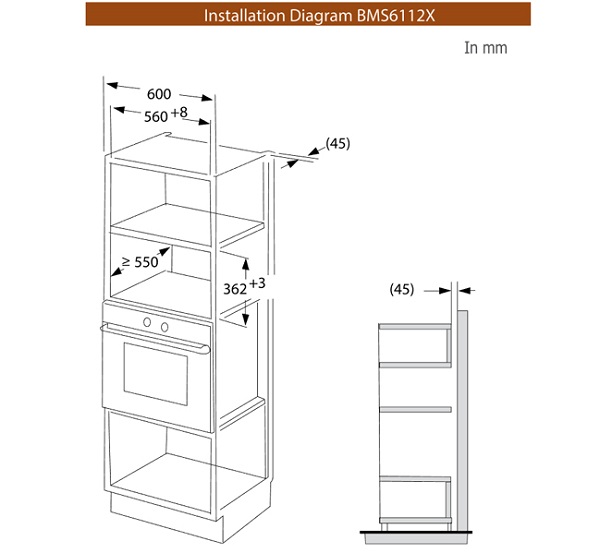 Installation Diagram BMS6112X

In mm

600

$560^{+8}$

(45)

$\geq 550$

$362^{+3}$

(45)