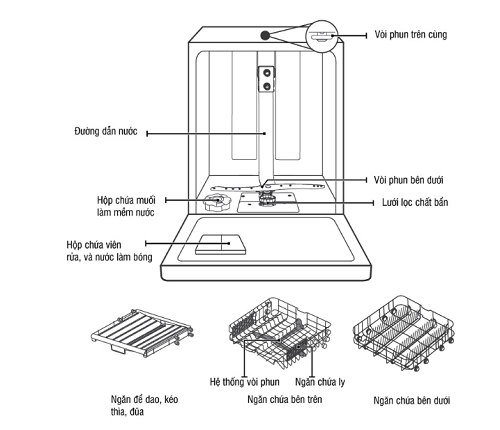 Vòi phun trên cùng

Đường dẫn nước

Vòi phun bên dưới

Hộp chứa muối làm mềm nước

Lưới lọc chất bẩn

Hộp chứa viên rửa, và nước làm bóng

Hệ thống vòi phun

Ngăn chứa ly

Ngăn để dao, kéo thìa, đũa

Ngăn chứa bên trên

Ngăn chứa bên dưới