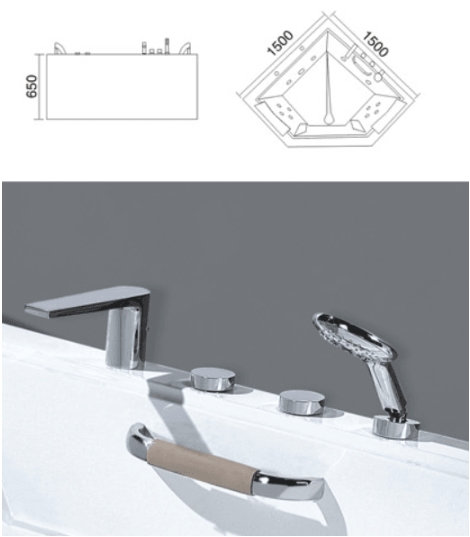 650

1500

1500