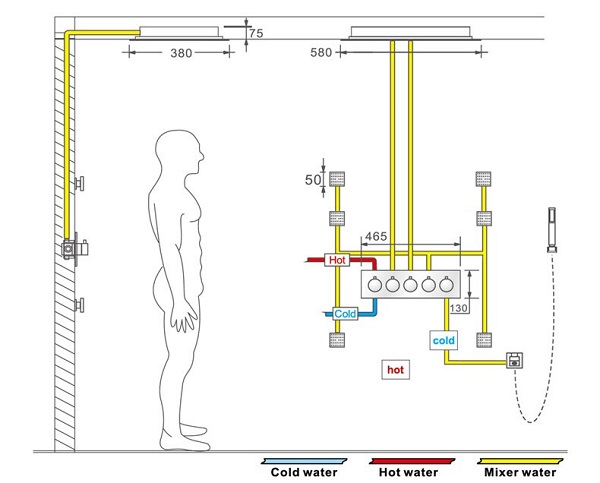 75
380
580
50
465
Hot
Cold
130
cold
hot
Cold water
Hot water
Mixer water