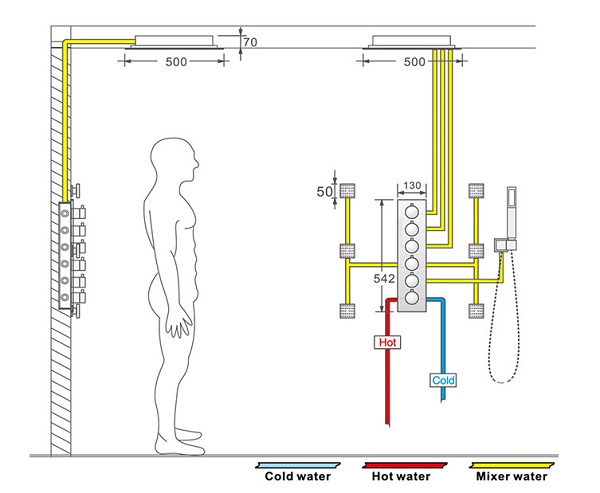 70
500
500
50
130
542
Hot
Cold
Cold water
Hot water
Mixer water