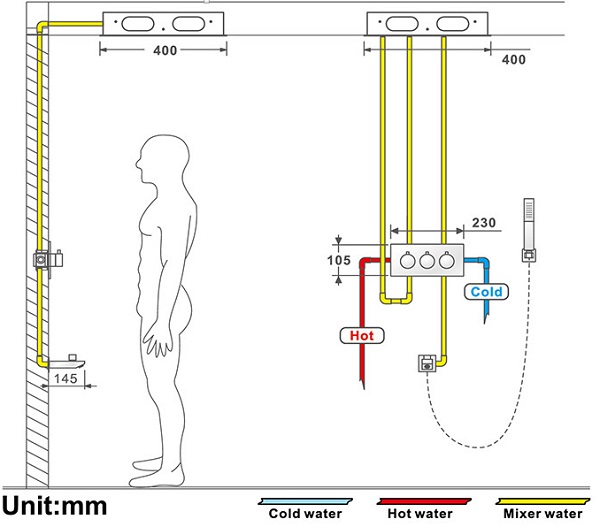 400

400

230

105

Cold

Hot

145

Unit:mm

Cold water

Hot water

Mixer water