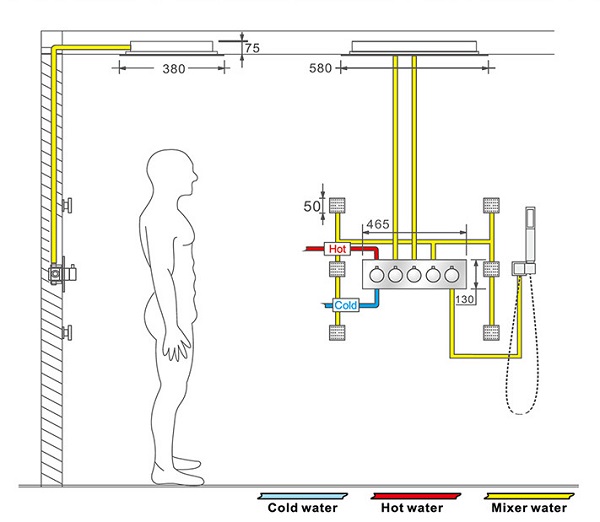 75

380

580

50

465

Hot

Cold

130

Cold water

Hot water

Mixer water