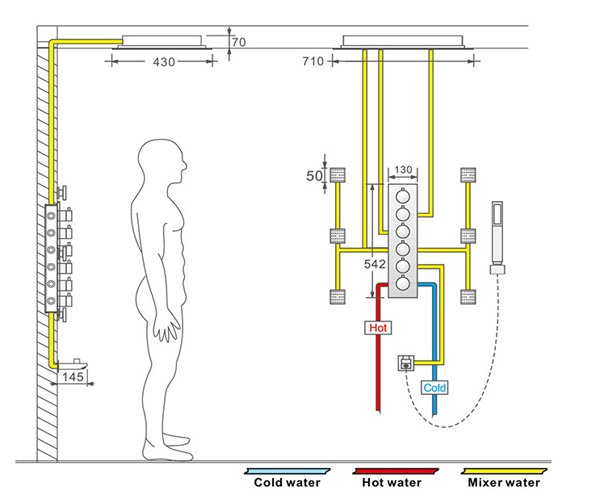 70
430
710
50
130
542
Hot
Cold
145
Cold water
Hot water
Mixer water