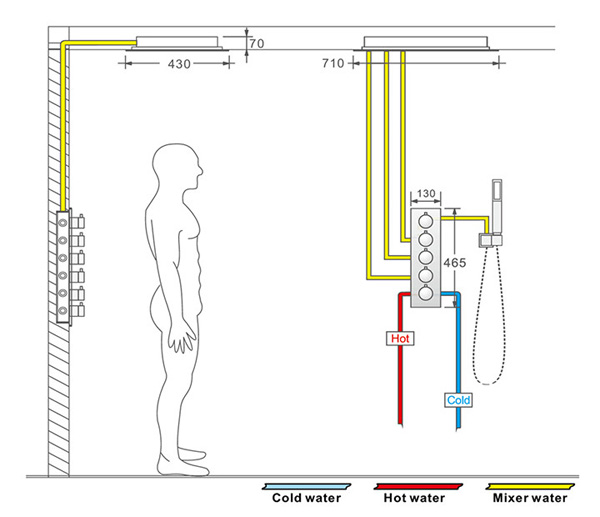 70
430
710
130
465
Hot
Cold
Cold water
Hot water
Mixer water