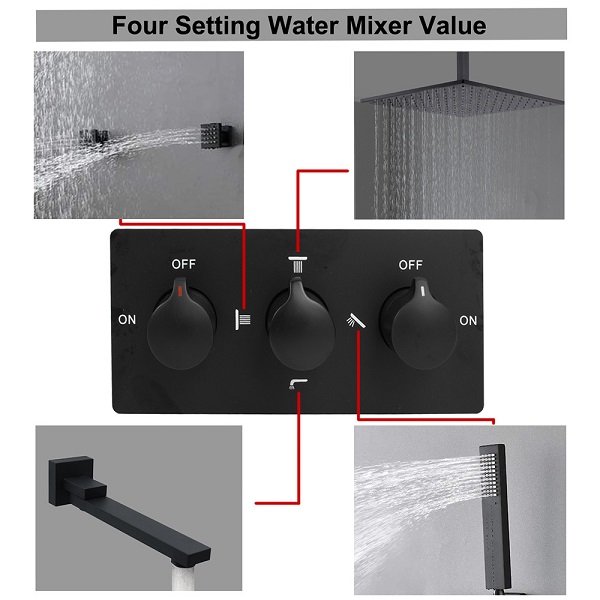 Four Setting Water Mixer Value

OFF

ON

OFF

ON