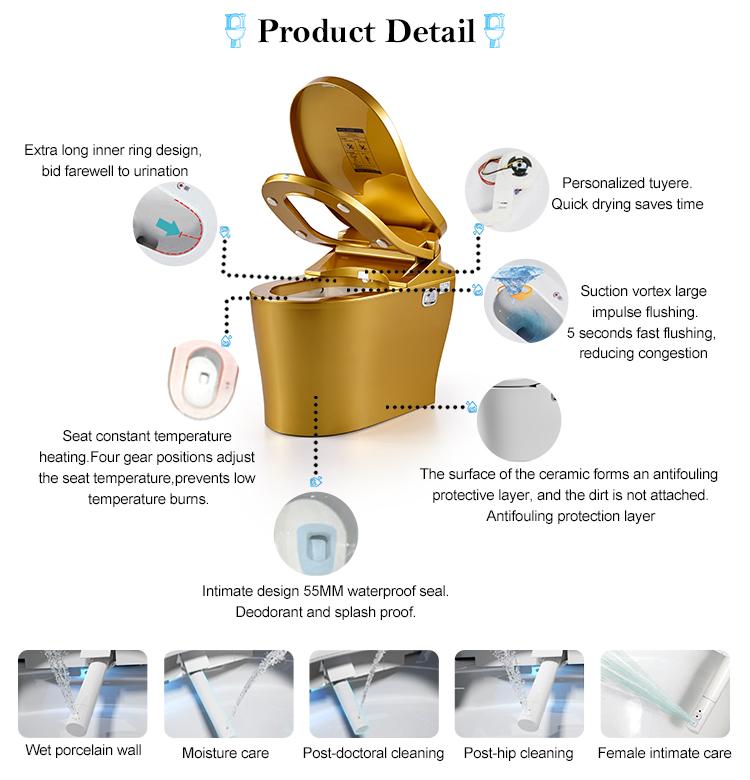 Product Detail

Extra long inner ring design, bid farewell to urination

Personalized tuyere. Quick drying saves time

Suction vortex large impulse flushing. 5 seconds fast flushing, reducing congestion

Seat constant temperature heating.Four gear positions adjust the seat temperature,prevents low temperature burns.

The surface of the ceramic forms an antifouling protective layer, and the dirt is not attached. Antifouling protection layer

Intimate design 55MM waterproof seal. Deodorant and splash proof.

Wet porcelain wall

Moisture care

Post-doctoral cleaning

Post-hip cleaning

Female intimate care