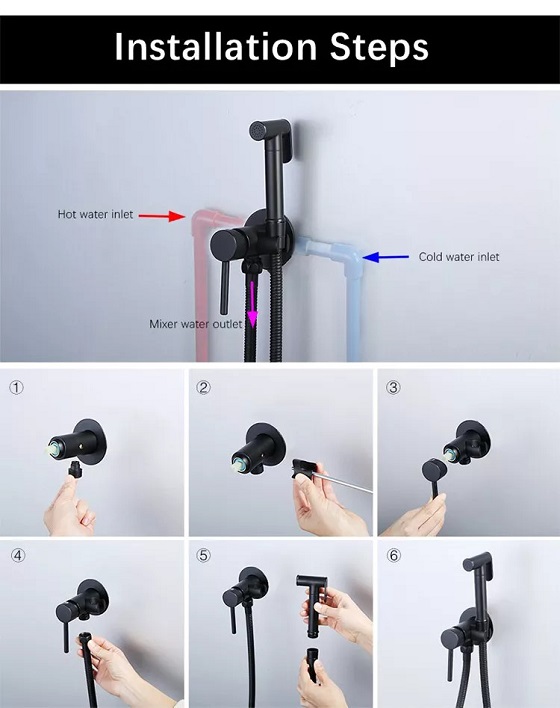 Installation Steps

Hot water inlet

Cold water inlet

Mixer water outlet

①

②

③

④

⑤

⑥