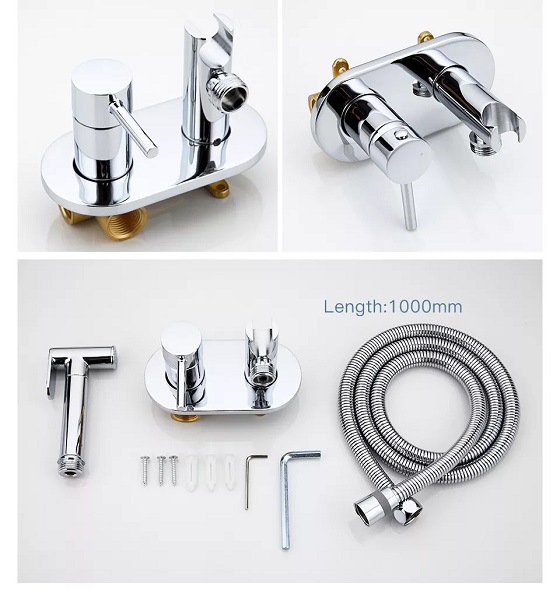 Length:1000mm