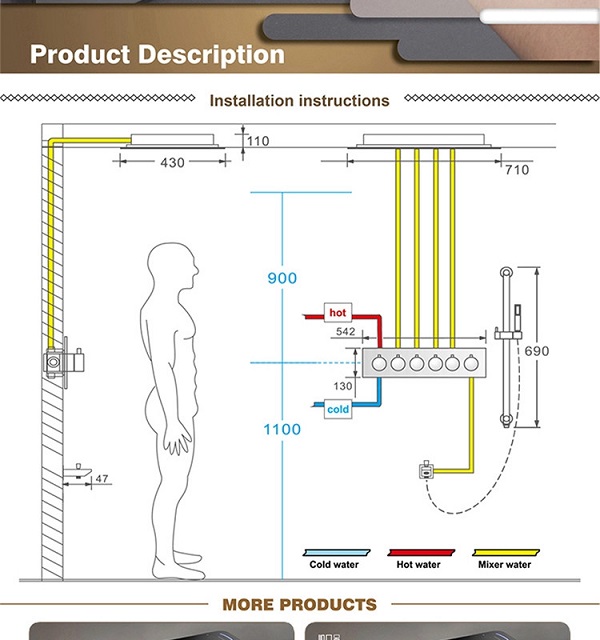 Product Description

Installation instructions

110

430

710

900

hot

542

690

130

cold

1100

47

Cold water

Hot water

Mixer water

MORE PRODUCTS