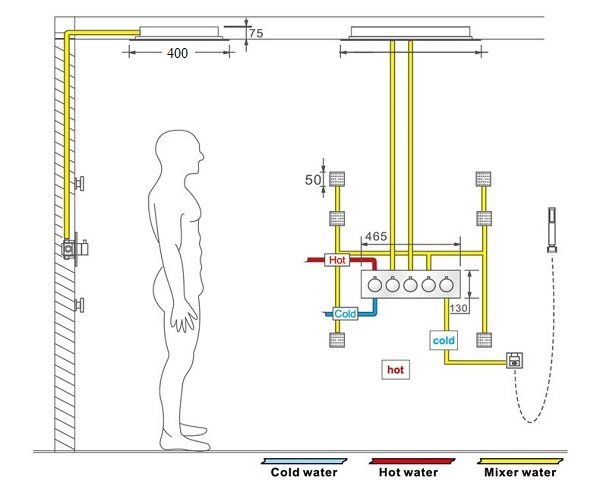 75
400
50
465
Hot
Cold
130
cold
hot
Cold water
Hot water
Mixer water