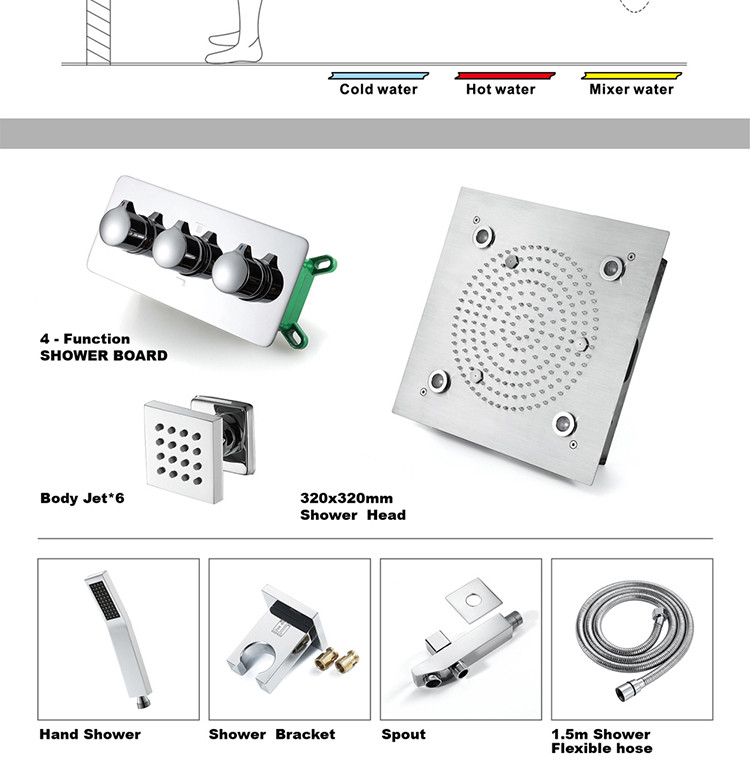 Cold water
Hot water
Mixer water

4 - Function
SHOWER BOARD

Body Jet*6

320x320mm
Shower Head

Hand Shower

Shower Bracket

Spout

1.5m Shower
Flexible hose