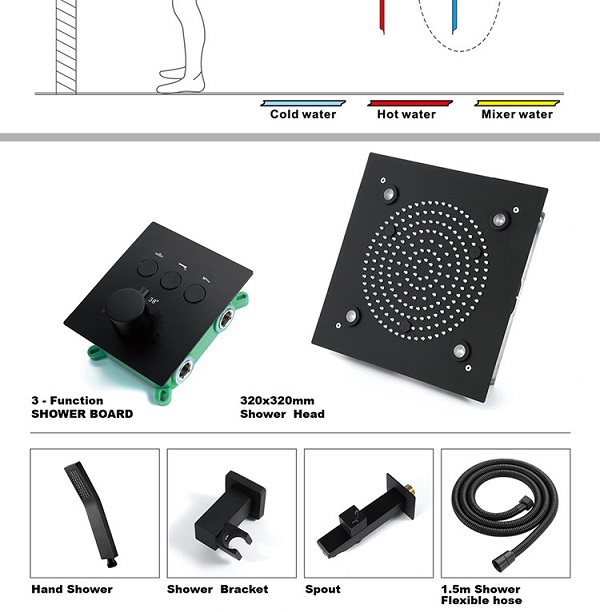 Cold water
Hot water
Mixer water

38°

3 - Function
SHOWER BOARD

320x320mm
Shower Head

Hand Shower

Shower Bracket

Spout

1.5m Shower
Flexible hose