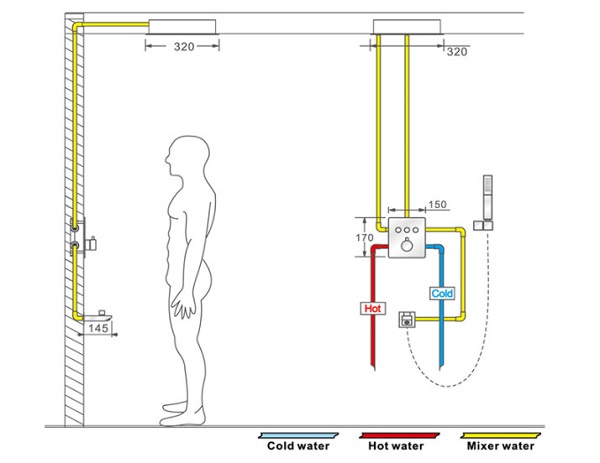 320

320

150

170

Hot

Cold

145

Cold water

Hot water

Mixer water