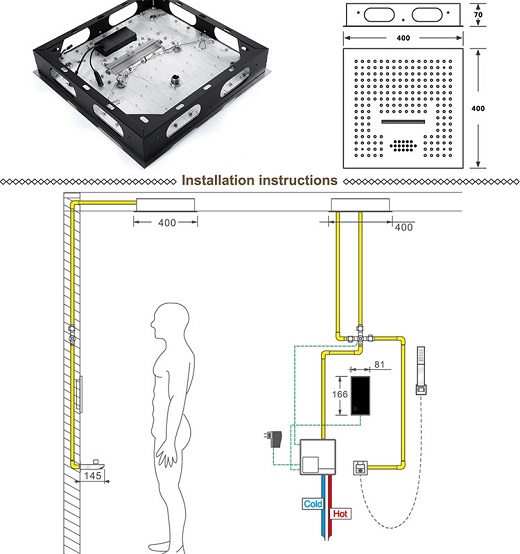 70

400

400

Installation instructions

400

400

81

166

145

Cold

Hot