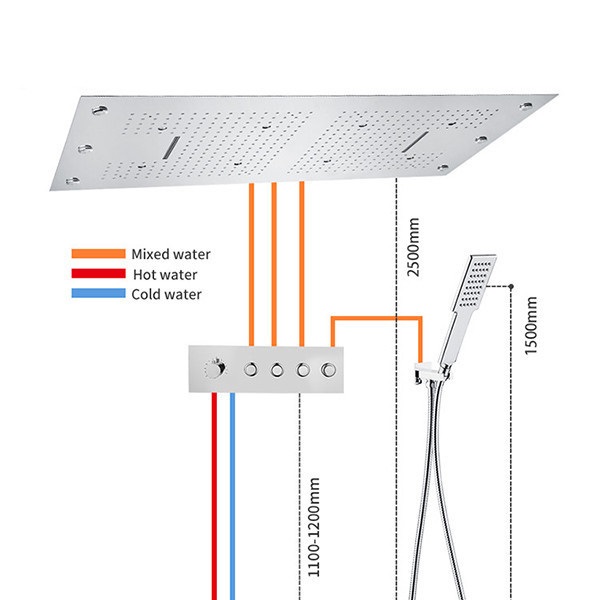 Mixed water
Hot water
Cold water

2500mm
1500mm
1100-1200mm