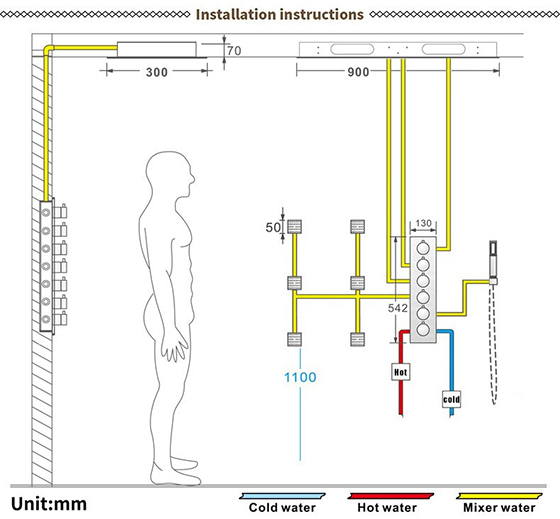 Installation instructions

70

300

900

50

130

542

1100

Hot

cold

Unit:mm

Cold water

Hot water

Mixer water